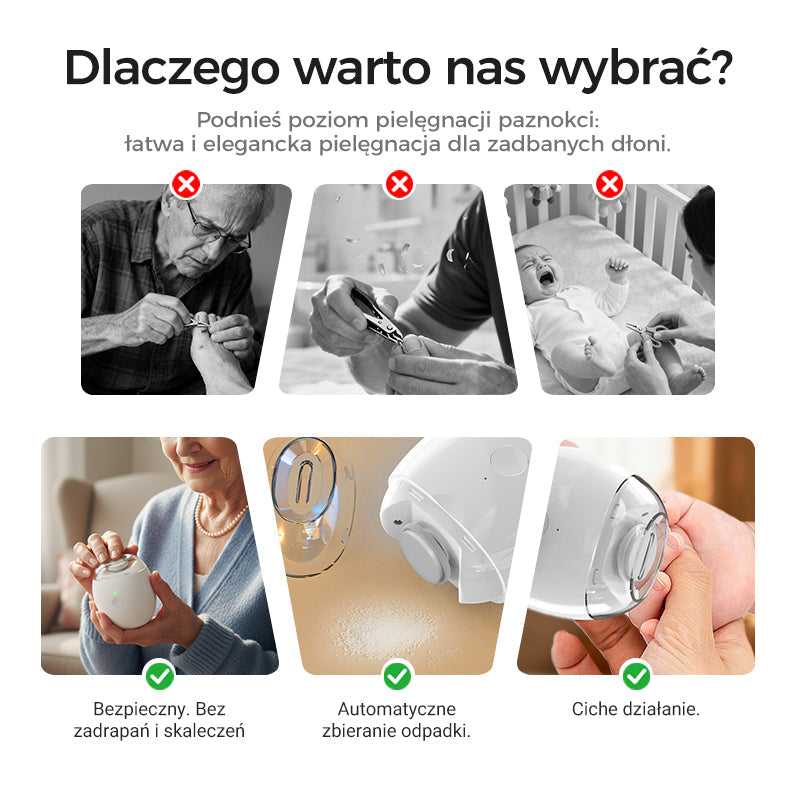 Dlaczego warto nas wybrać?

Podnieś poziom pielęgnacji paznokci: łatwa i elegancka pielęgnacja dla zadbanych dłoni.

Bezpieczny. Bez zadrapań i skaleczeń

Automatyczne zbieranie odpadki.

Ciche działanie.